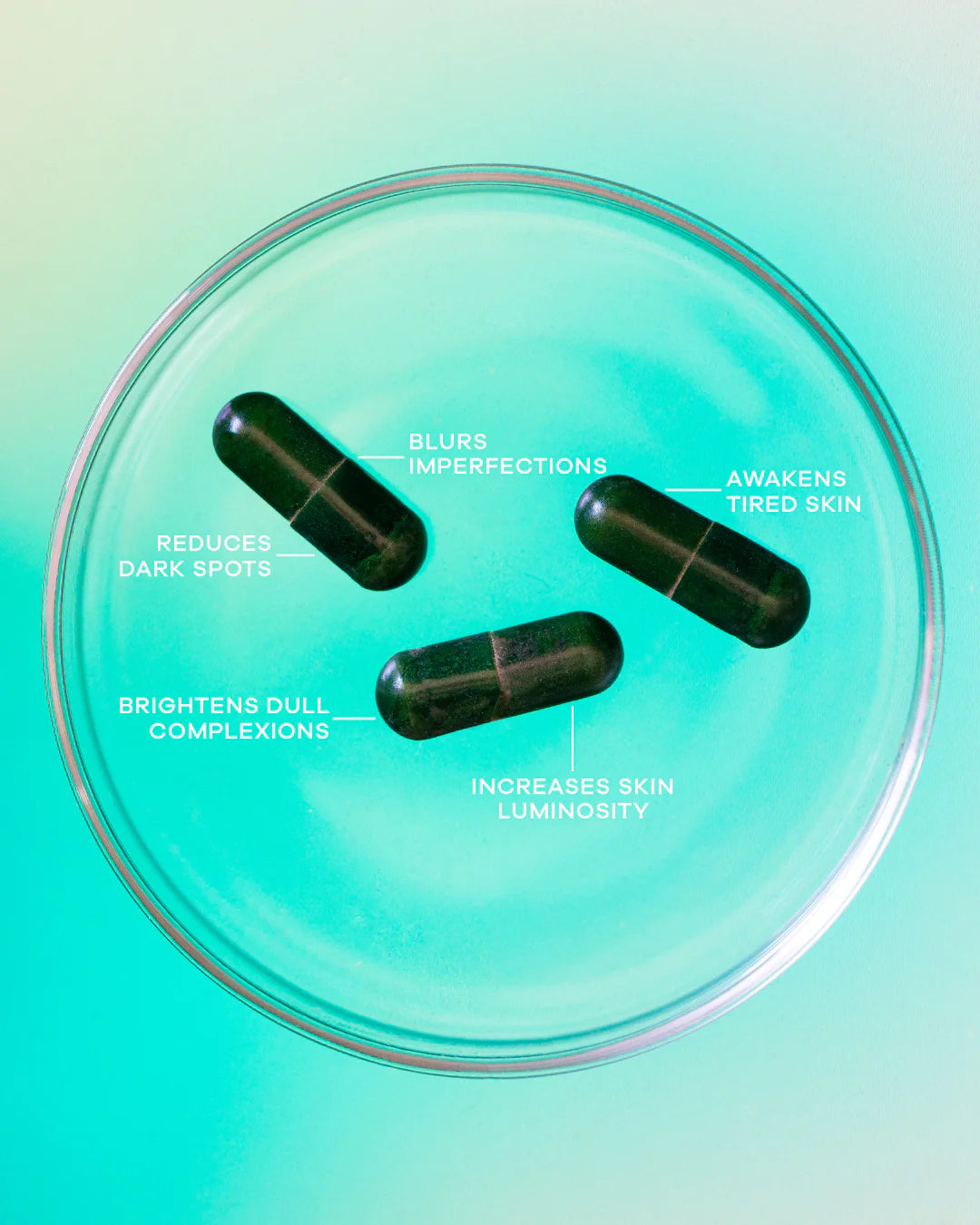 BLURS IMPERFECTIONS

AWAKENS TIRED SKIN

REDUCES DARK SPOTS

BRIGHTENS DULL COMPLEXIONS

INCREASES SKIN LUMINOSITY